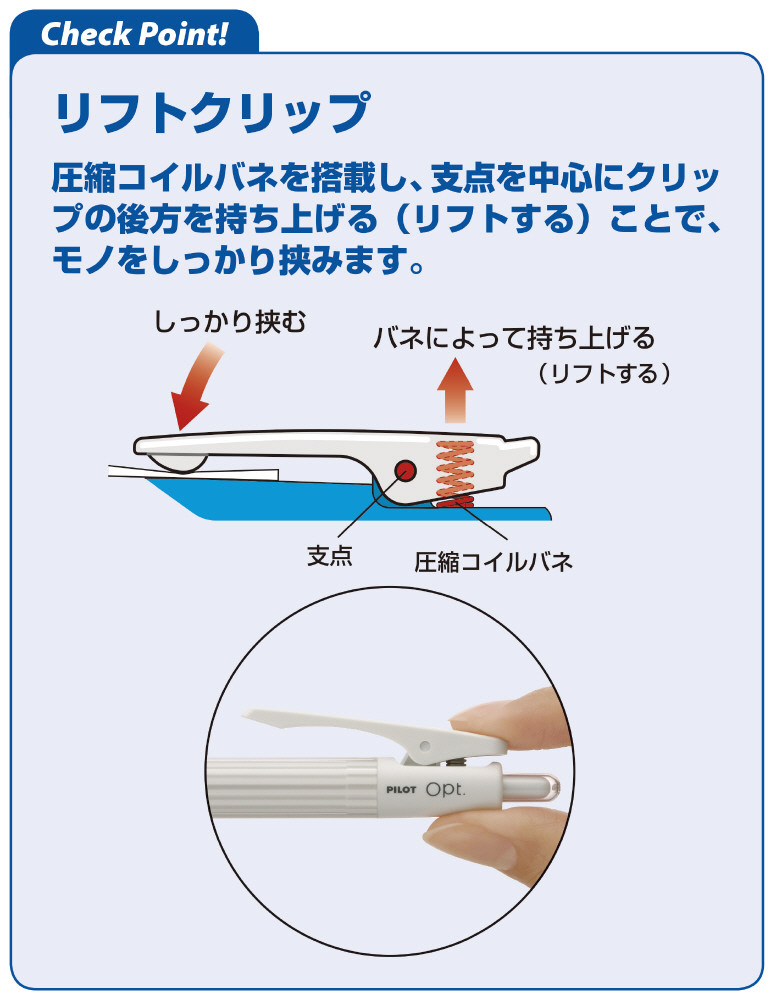 Check Point!

リフトクリップ

圧縮コイルバネを搭載し、支点を中心にクリップの後方を持ち上げる（リフトする）ことで、モノをしっかり挟みます。

しっかり挟む

バネによって持ち上げる
（リフトする）

支点

圧縮コイルバネ

PILOT Opt.